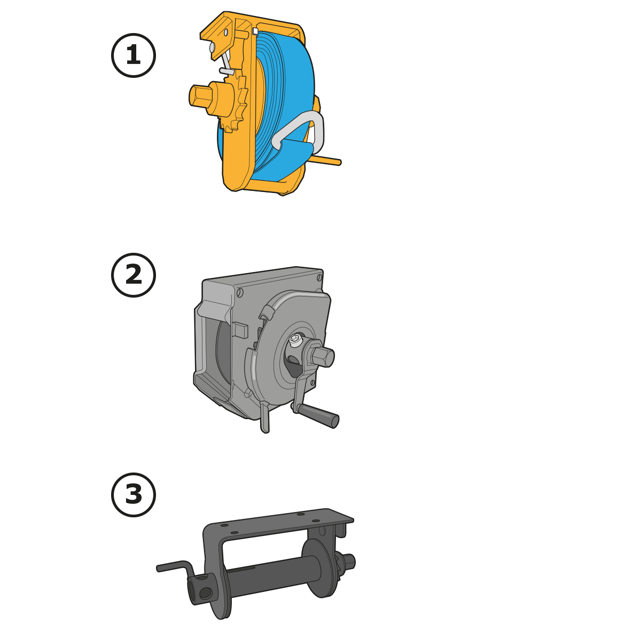 1

2

3