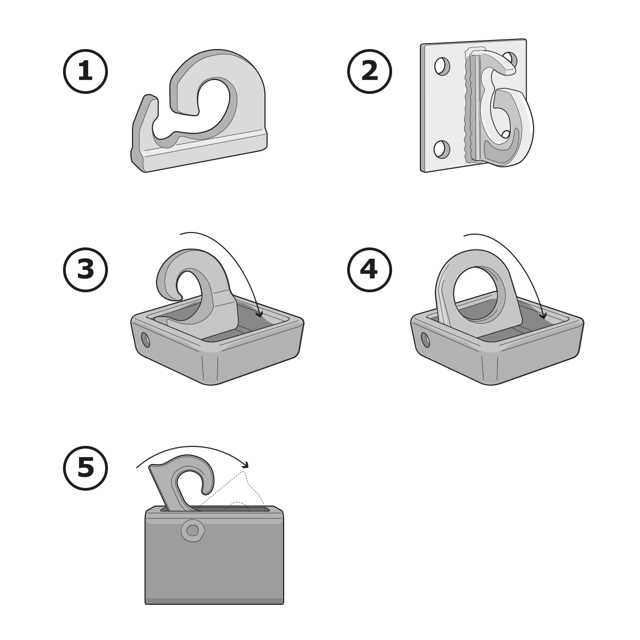 1
2
3
4
5